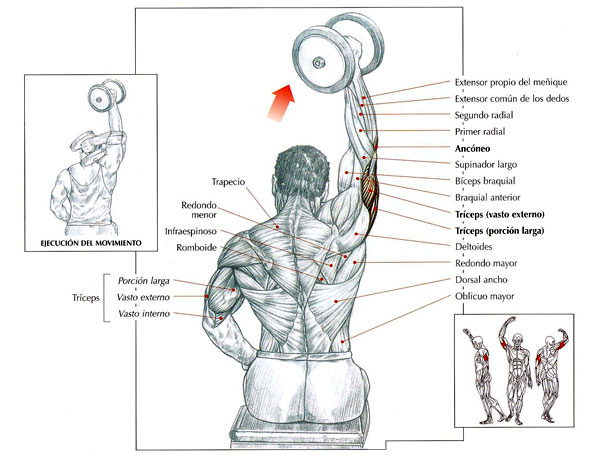 EJECUCIÓN DEL MOVIMIENTO

Trapecio
Redondo menor
Infraespinoso
Romboide

Tríceps
Porción larga
Vasto externo
Vasto interno

Extensor propio del meñique
Extensor común de los dedos
Segundo radial
Primer radial
Ancóneo
Supinador largo
Bíceps braquial
Braquial anterior
Tríceps (vasto externo)
Tríceps (porción larga)
Deltoides
Redondo mayor
Dorsal ancho
Oblicuo mayor