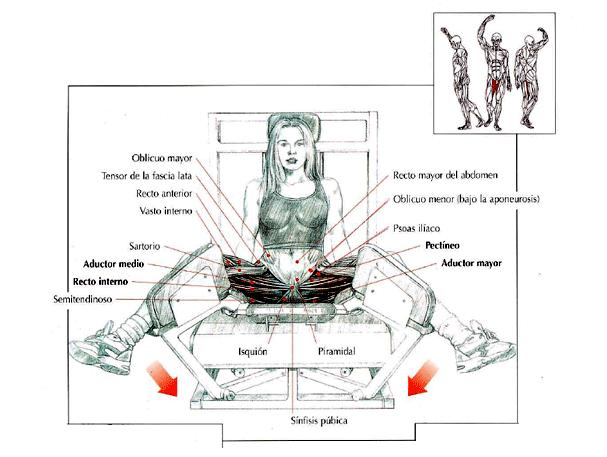 Oblicuo mayor
Tensor de la fascia lata
Recto anterior
Vasto interno
Sartorio
Aductor medio
Recto interno
Semitendinoso

Recto mayor del abdomen
Oblicuo menor (bajo la aponeurosis)
Psoas ilíaco
Pectíneo
Aductor mayor

Isquión
Piramidal
Sínfisis púbica